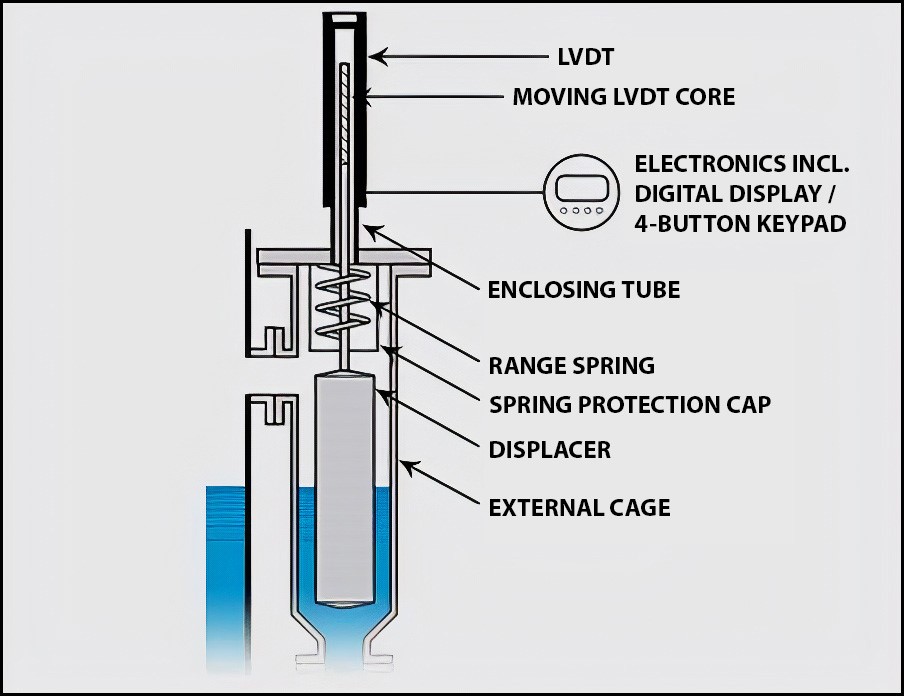 LVDT

MOVING LVDT CORE

ELECTRONICS INCL. DIGITAL DISPLAY / 4-BUTTON KEYPAD

ENCLOSING TUBE

RANGE SPRING

SPRING PROTECTION CAP

DISPLACER

EXTERNAL CAGE